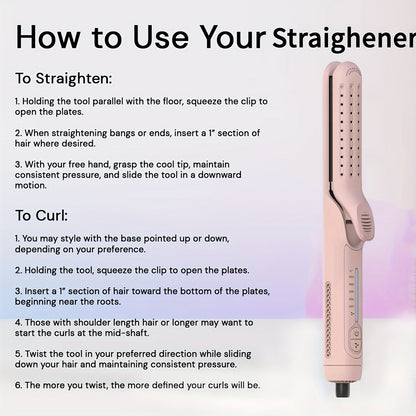 How to Use Your Straighener

To Straighten:

1. Holding the tool parallel with the floor, squeeze the clip to open the plates.

2. When straightening bangs or ends, insert a 1" section of hair where desired.

3. With your free hand, grasp the cool tip, maintain consistent pressure, and slide the tool in a downward motion.

To Curl:

1. You may style with the base pointed up or down, depending on your preference.

2. Holding the tool, squeeze the clip to open the plates.

3. Insert a 1" section of hair toward the bottom of the plates, beginning near the roots.

4. Those with shoulder length hair or longer may want to start the curls at the mid-shaft.

5. Twist the tool in your preferred direction while sliding down your hair and maintaining consistent pressure.

6. The more you twist, the more defined your curls will be.